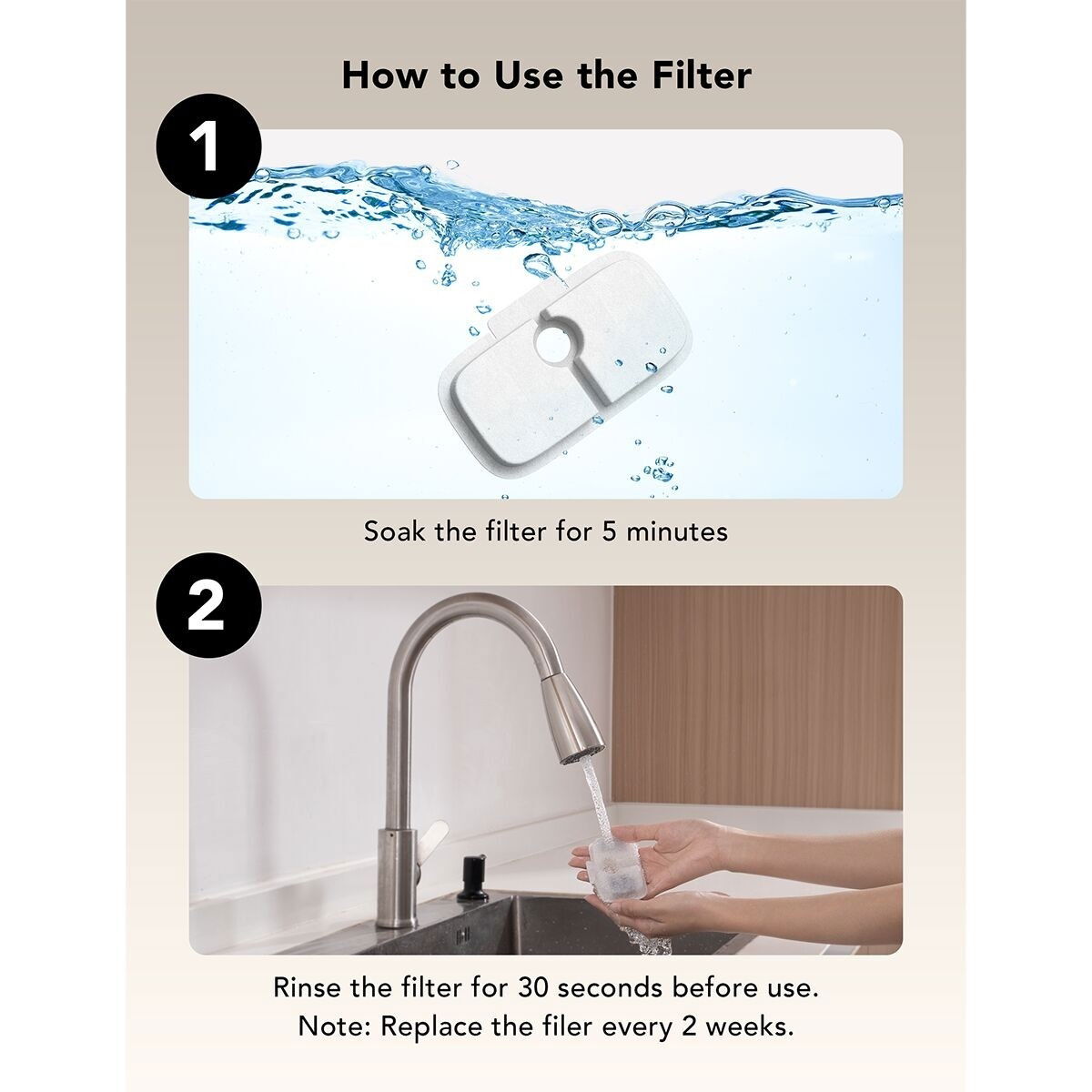 How to Use the Filter

1

Soak the filter for 5 minutes

2

Rinse the filter for 30 seconds before use.
Note: Replace the filer every 2 weeks.