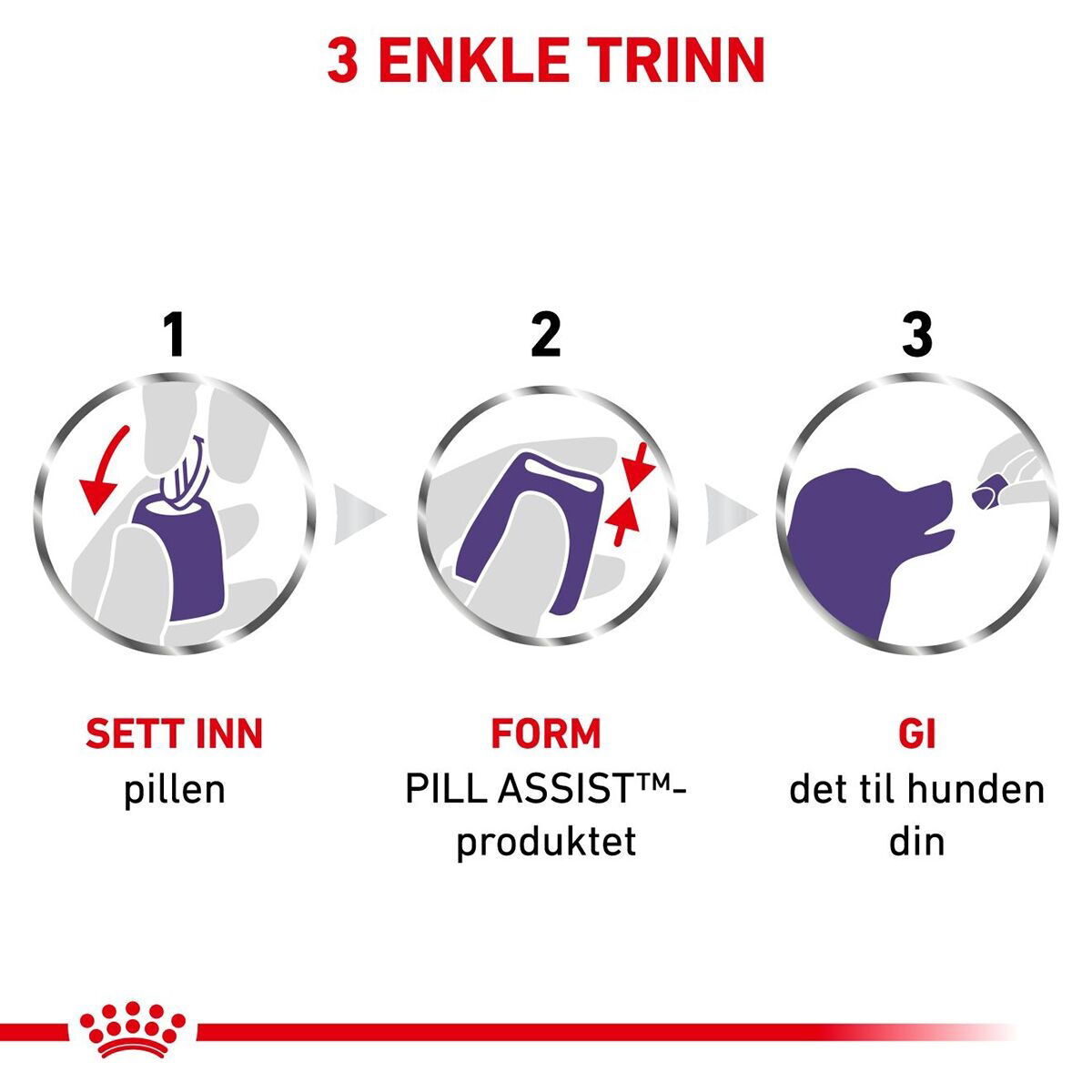 3 ENKLE TRINN

1

SETT INN
pillen

2

FORM
PILL ASSIST™-produktet

3

GI
det til hunden din